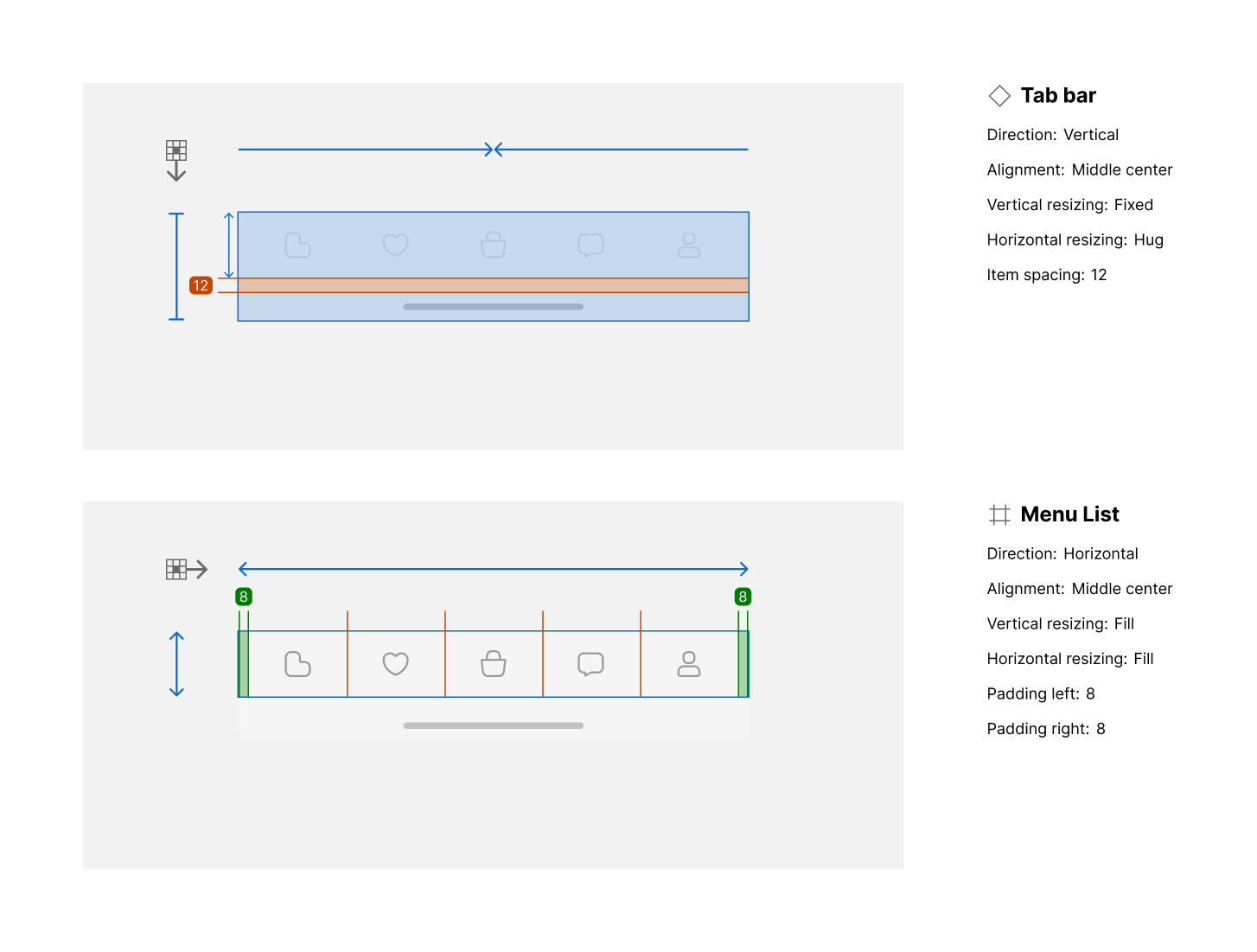 12

Tab bar

Direction: Vertical

Alignment: Middle center

Vertical resizing: Fixed

Horizontal resizing: Hug

Item spacing: 12

8

8

Menu List

Direction: Horizontal

Alignment: Middle center

Vertical resizing: Fill

Horizontal resizing: Fill

Padding left: 8

Padding right: 8